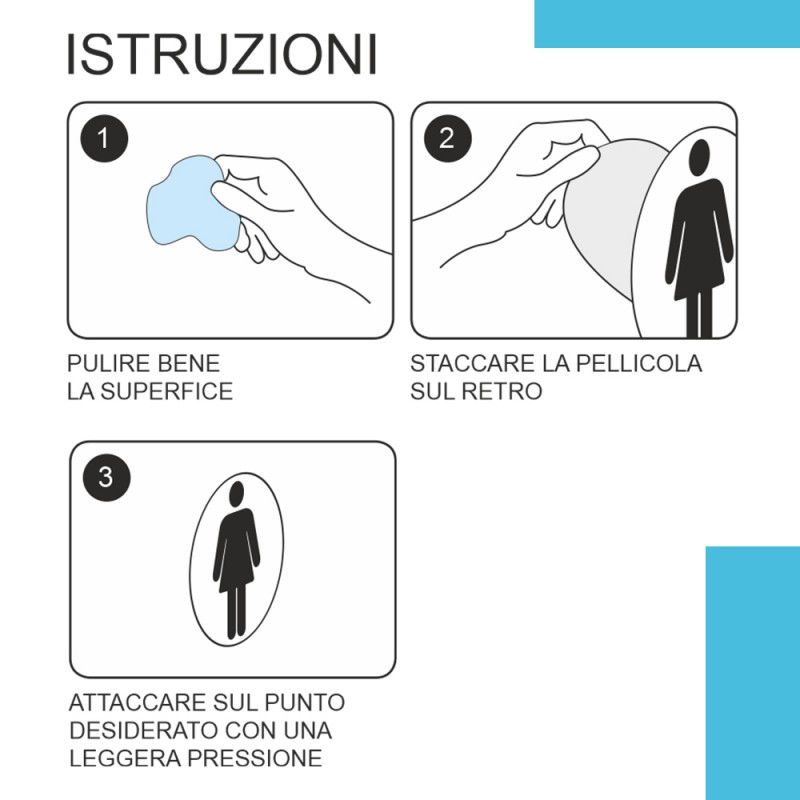 ISTRUZIONI

1

PULIRE BENE
LA SUPERFICE

2

STACCARE LA PELLICOLA
SUL RETRO

3

ATTACCARE SUL PUNTO
DESIDERATO CON UNA
LEGGERA PRESSIONE