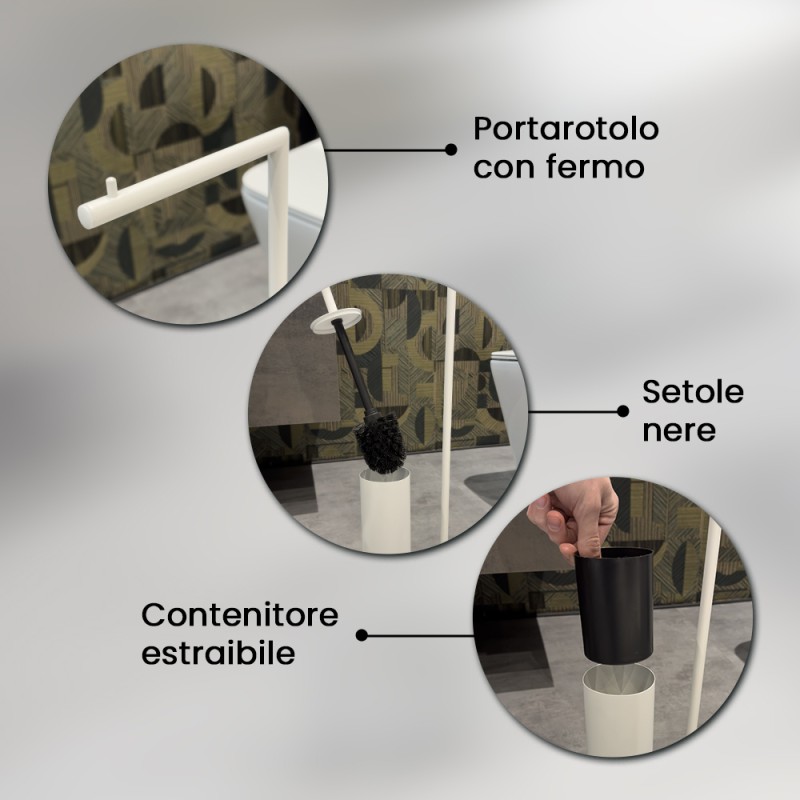 Portarotolo con fermo

Setole nere

Contenitore estraibile